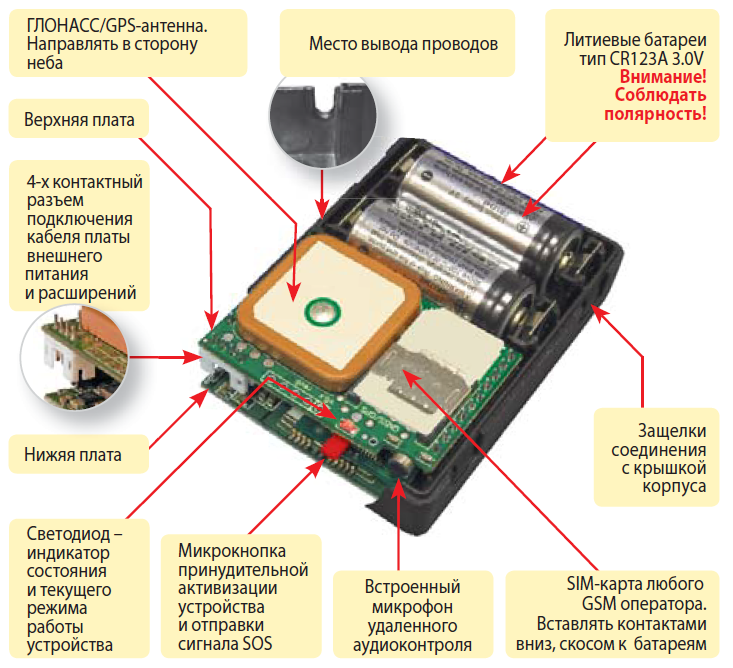 ГЛОНАСС/GPS-антенна. Направлять в сторону неба

Место вывода проводов

Литиевые батареи тип CR123A 3.0V
Внимание! Соблюдать полярность!

Верхняя плата

4-х контактный разъем подключения кабеля платы внешнего питания и расширений

Нижяя плата

Защелки соединения с крышкой корпуса

Светодиод – индикатор состояния и текущего режима работы устройства

Микрокнопка принудительной активизации устройства и отправки сигнала SOS

Встроенный микрофон удаленного аудиоконтроля

SIM-карта любого GSM оператора. Вставлять контактами вниз, скосом к батареям